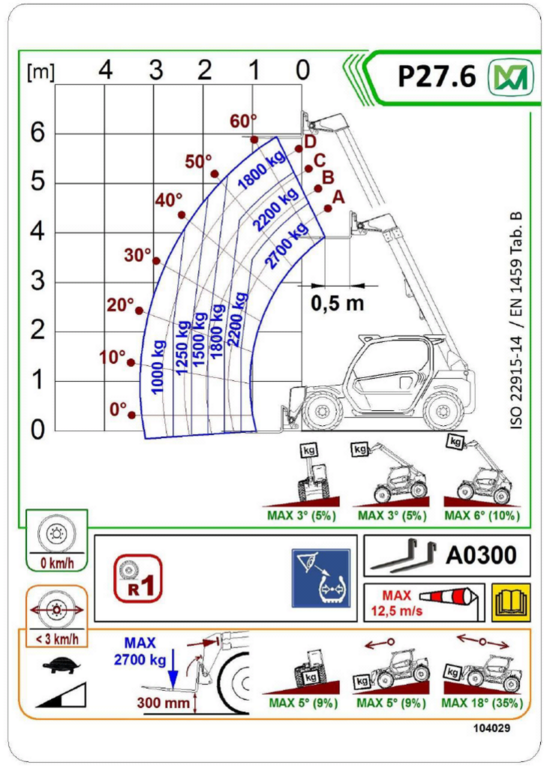 P27.6

[m] 4 3 2 1 0

6
5
4
3
2
1
0

60°
50°
40°
30°
20°
10°
0°

D
C
B
A

1800 kg
2200 kg
2700 kg

1000 kg
1250 kg
1500 kg
1800 kg
2200 kg

0,5 m

ISO 22915-14 / EN 1459 Tab. B

kg
kg
kg

MAX 3° (5%)
MAX 3° (5%)
MAX 6° (10%)

0 km/h

R1

A0300

MAX
12,5 m/s

< 3 km/h

MAX
2700 kg

300 mm

kg
kg
kg

MAX 5° (9%)
MAX 5° (9%)
MAX 18° (35%)

104029